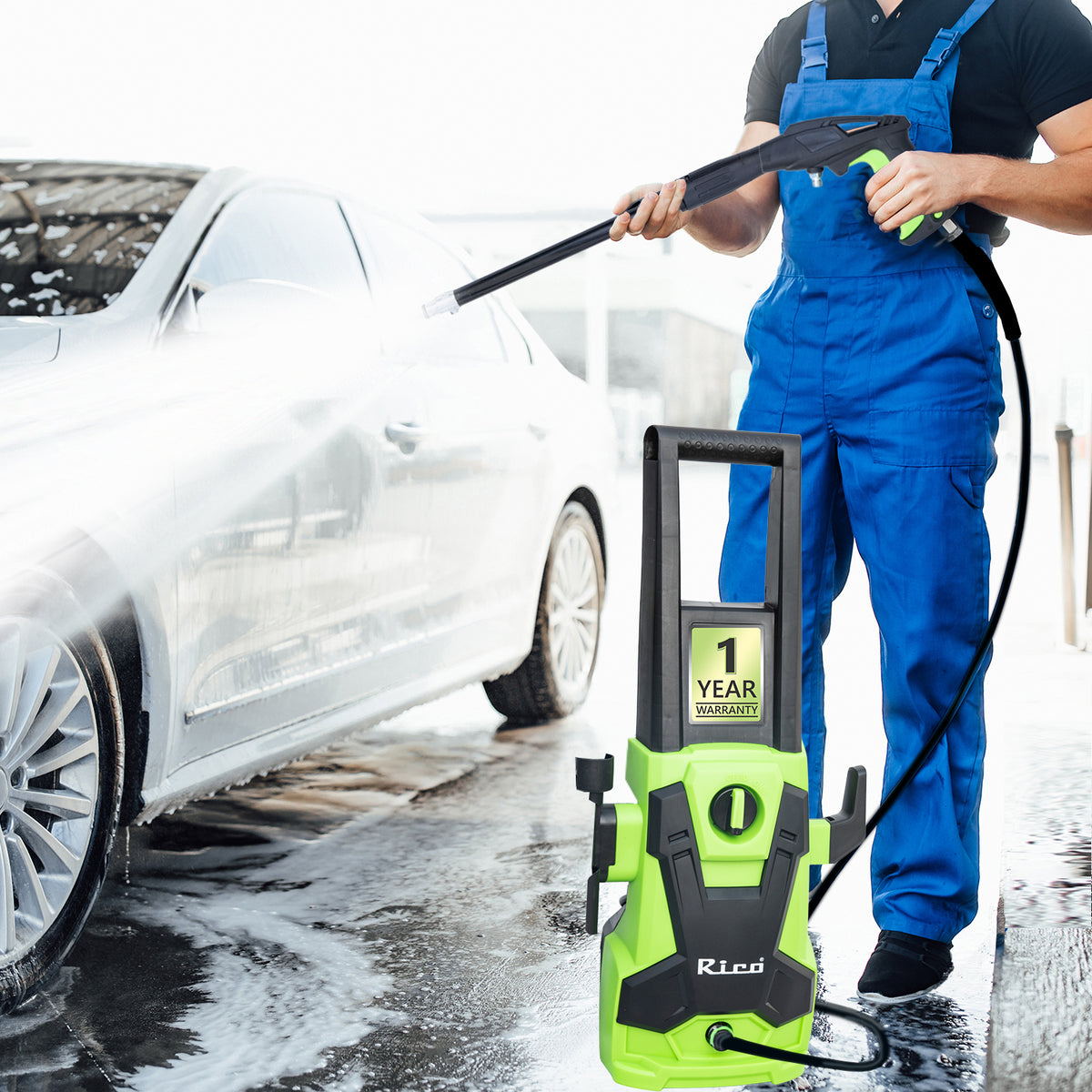 1
YEAR
WARRANTY

Rico