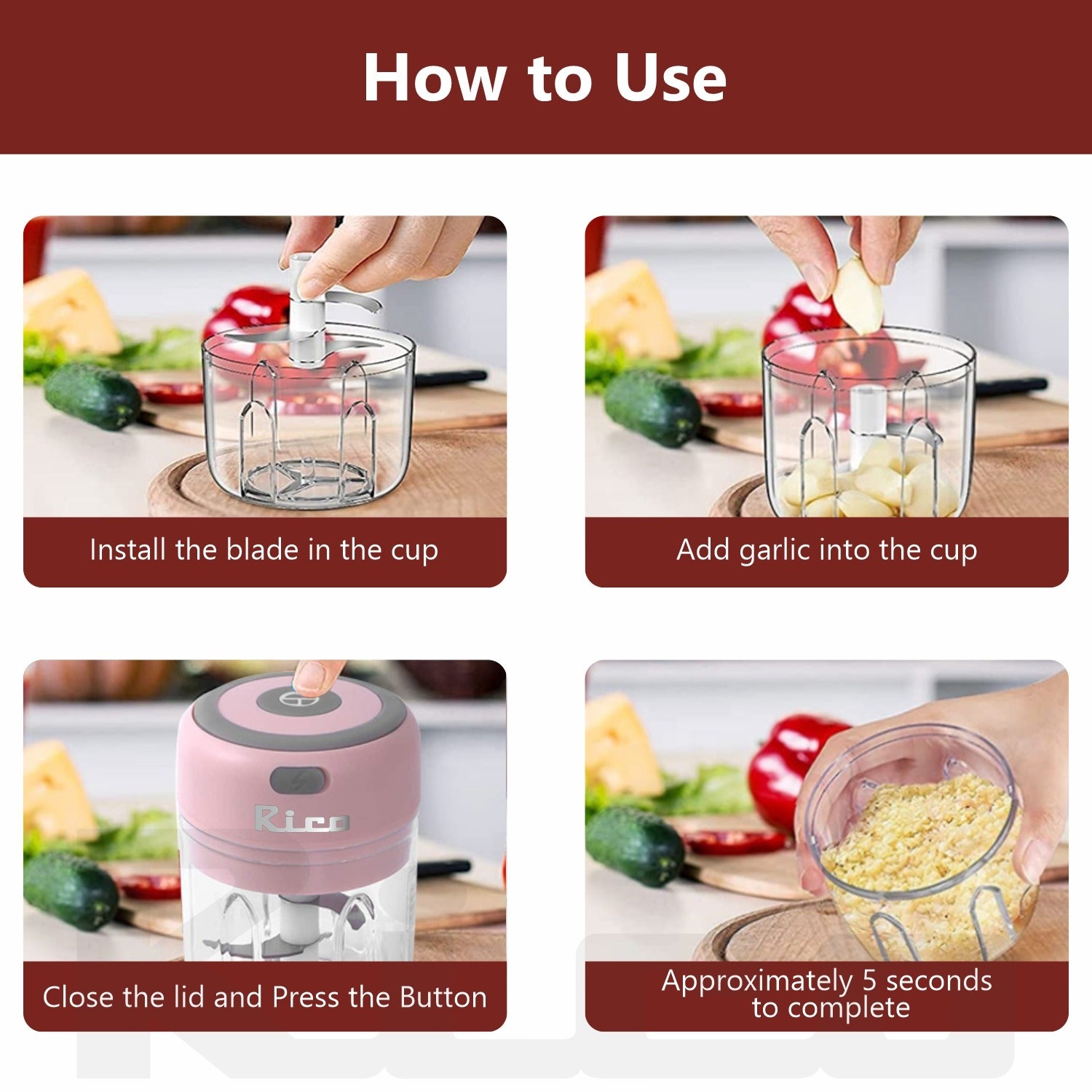 How to Use

Install the blade in the cup

Add garlic into the cup

Rico

Close the lid and Press the Button

Approximately 5 seconds to complete