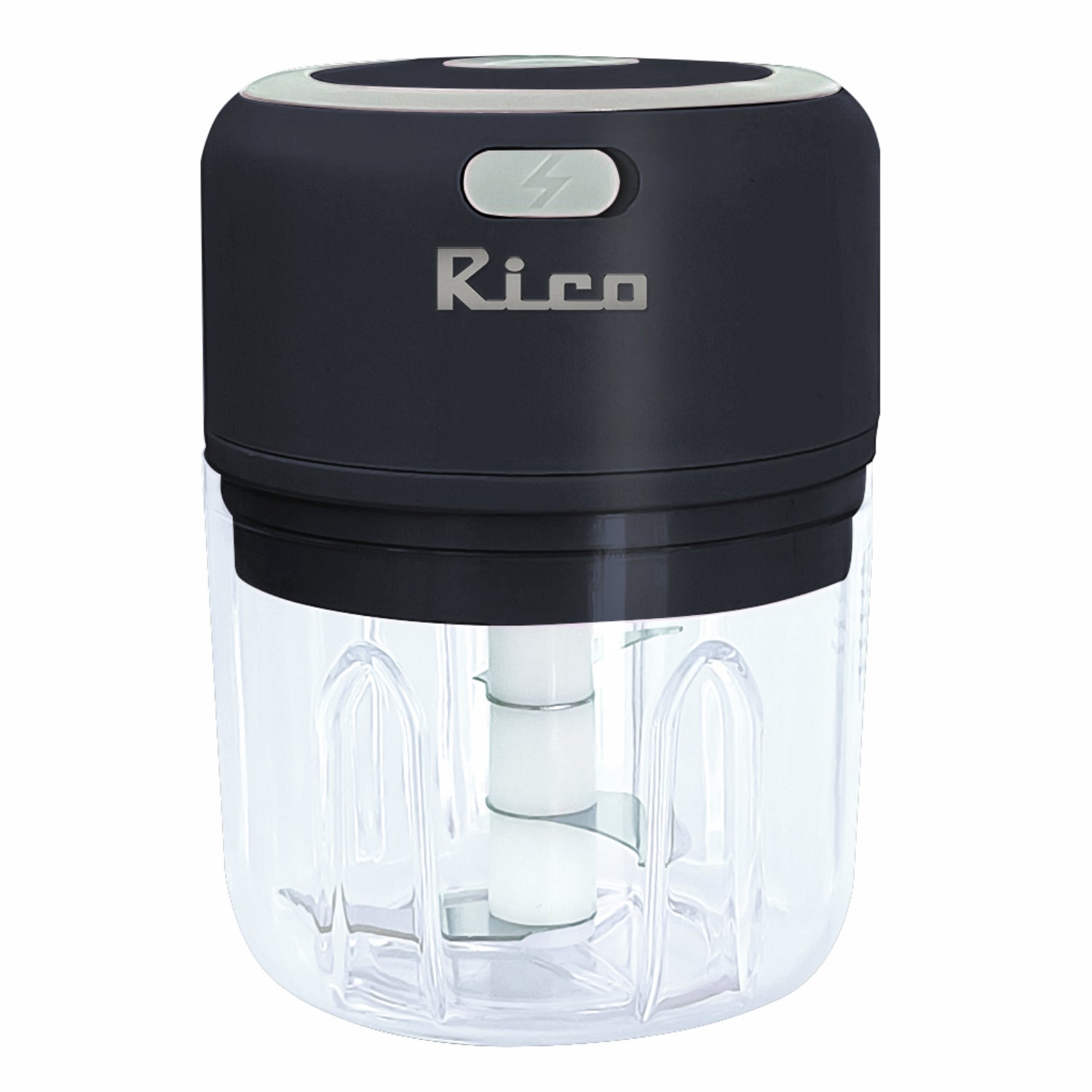 Rico